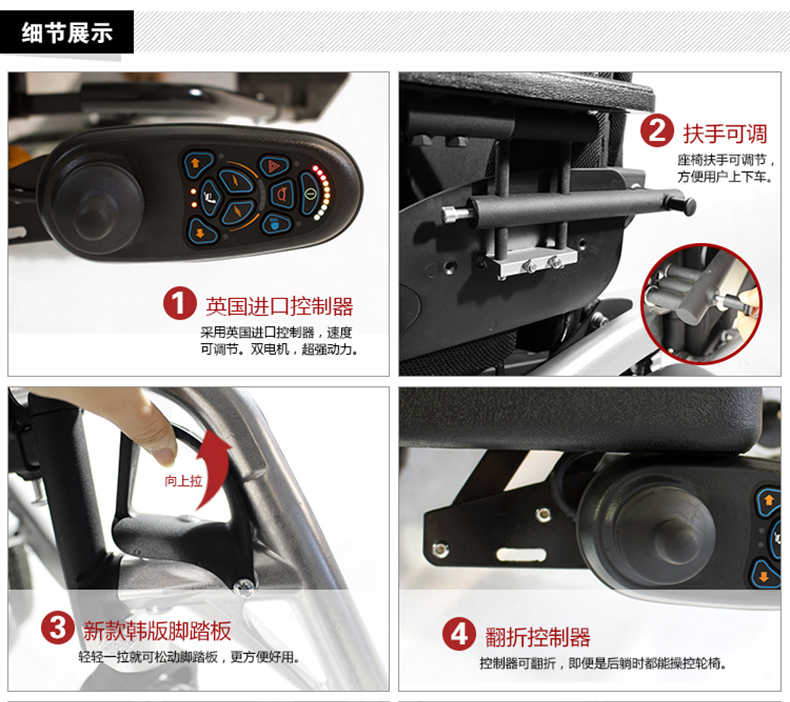 细节展示

1 英国进口控制器
采用英国进口控制器，速度可调节。双电机，超强动力。

2 扶手可调
座椅扶手可调节，方便用户上下车。

向上拉

3 新款韩版脚踏板
轻轻一拉就可松动脚踏板，更方便好用。

4 翻折控制器
控制器可翻折，即便是后躺时都能操控轮椅。