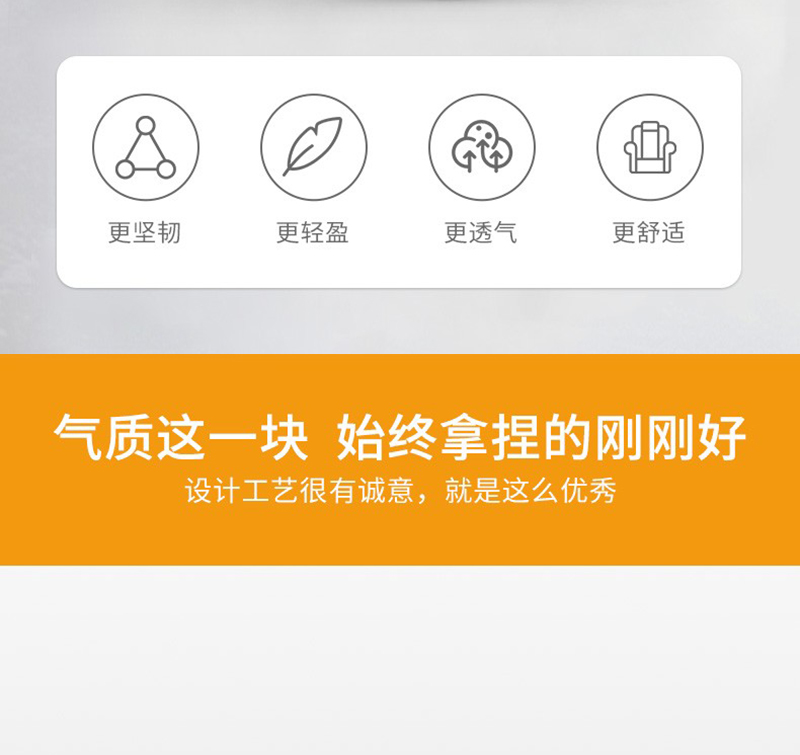 更坚韧 更轻盈 更透气 更舒适

气质这一块 始终拿捏的刚刚好

设计工艺很有诚意，就是这么优秀