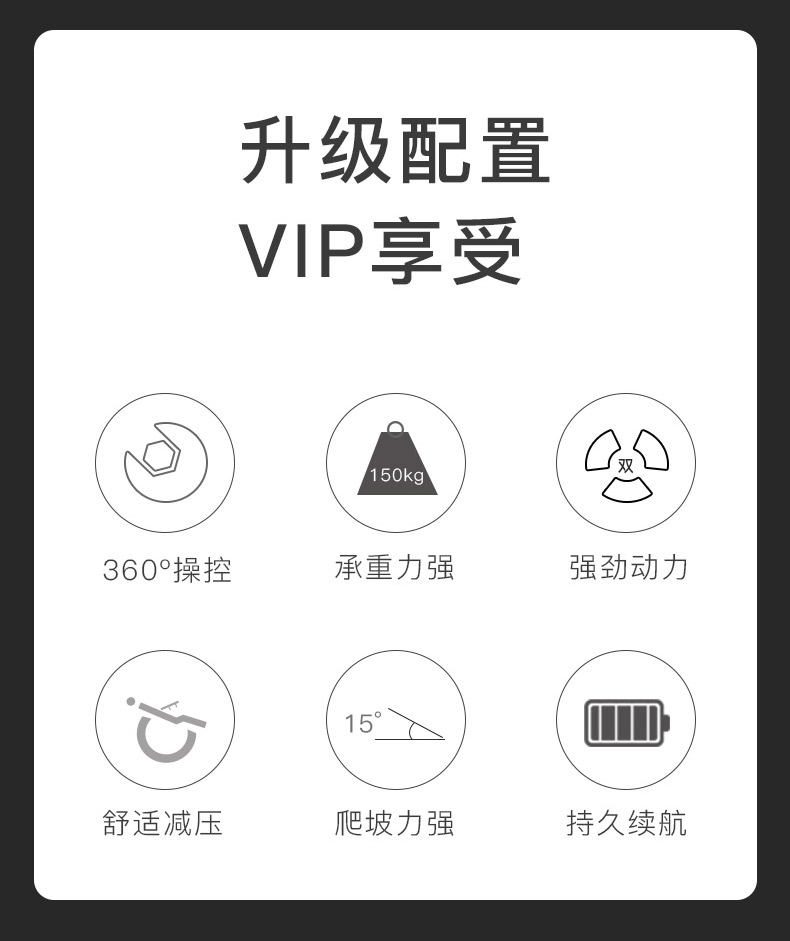 升级配置
VIP享受

150kg

双

360°操控

承重力强

强劲动力

15°

舒适减压

爬坡力强

持久续航